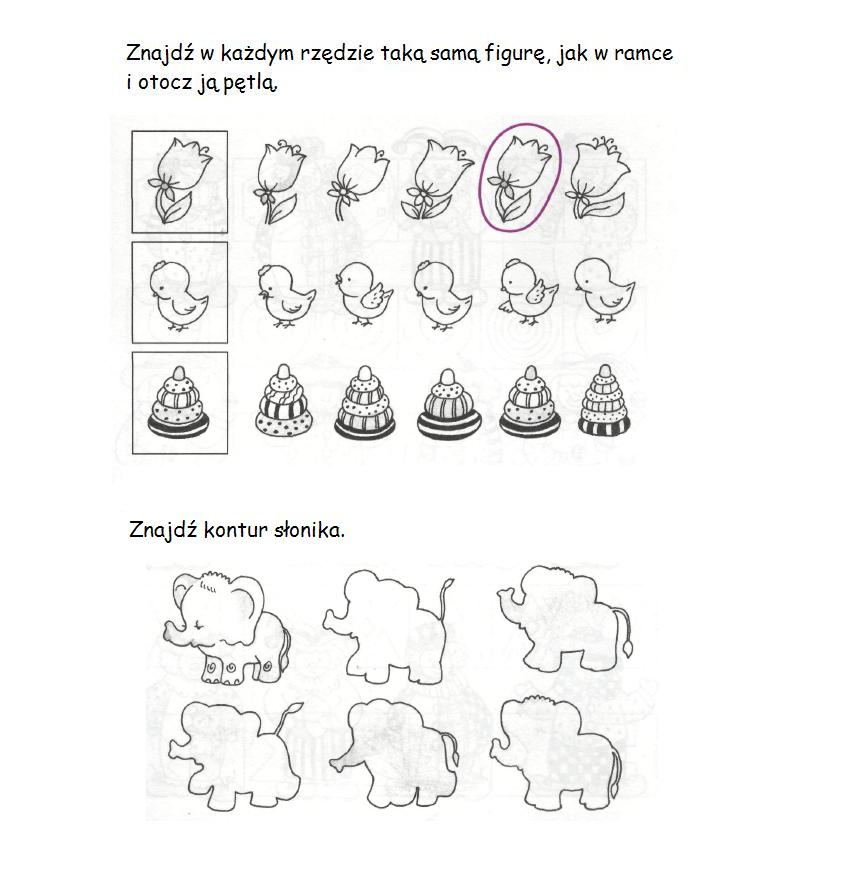 Znajdź w każdym rzędzie taką samą figurę, jak w ramce i otocz ją pętlą.

Znajdź kontur słonika.